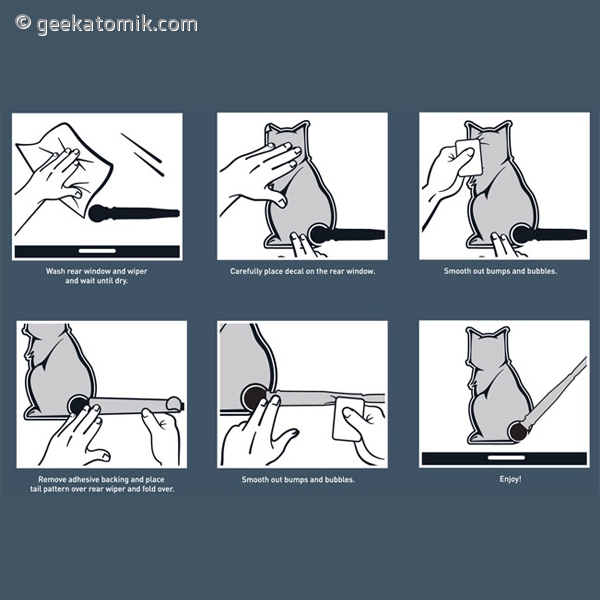 © geekatomik.com

Wash rear window and wiper and wait until dry.

Carefully place decal on the rear window.

Smooth out bumps and bubbles.

Remove adhesive backing and place tail pattern over rear wiper and fold over.

Smooth out bumps and bubbles.

Enjoy!